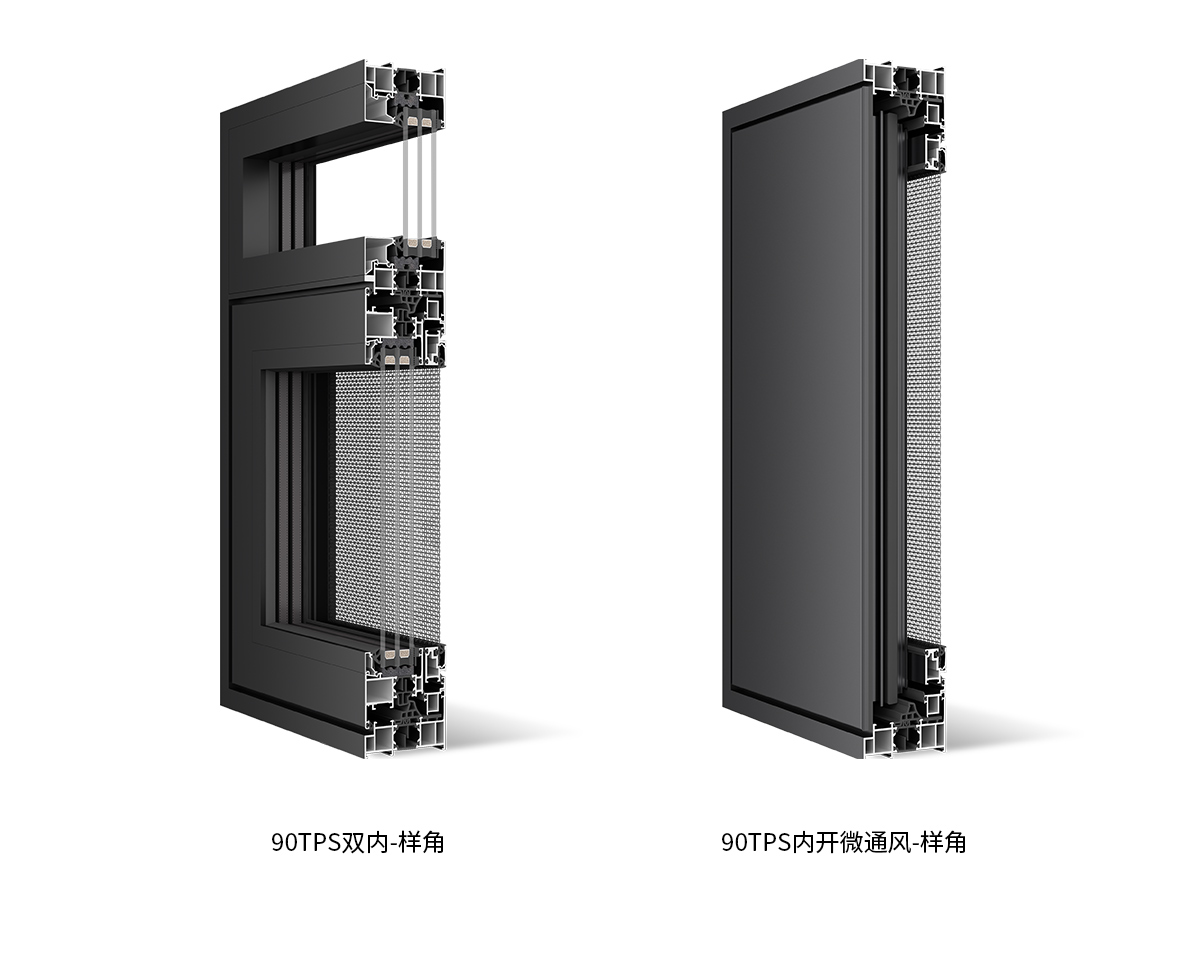 90TPS双内-样角

90TPS内开微通风-样角