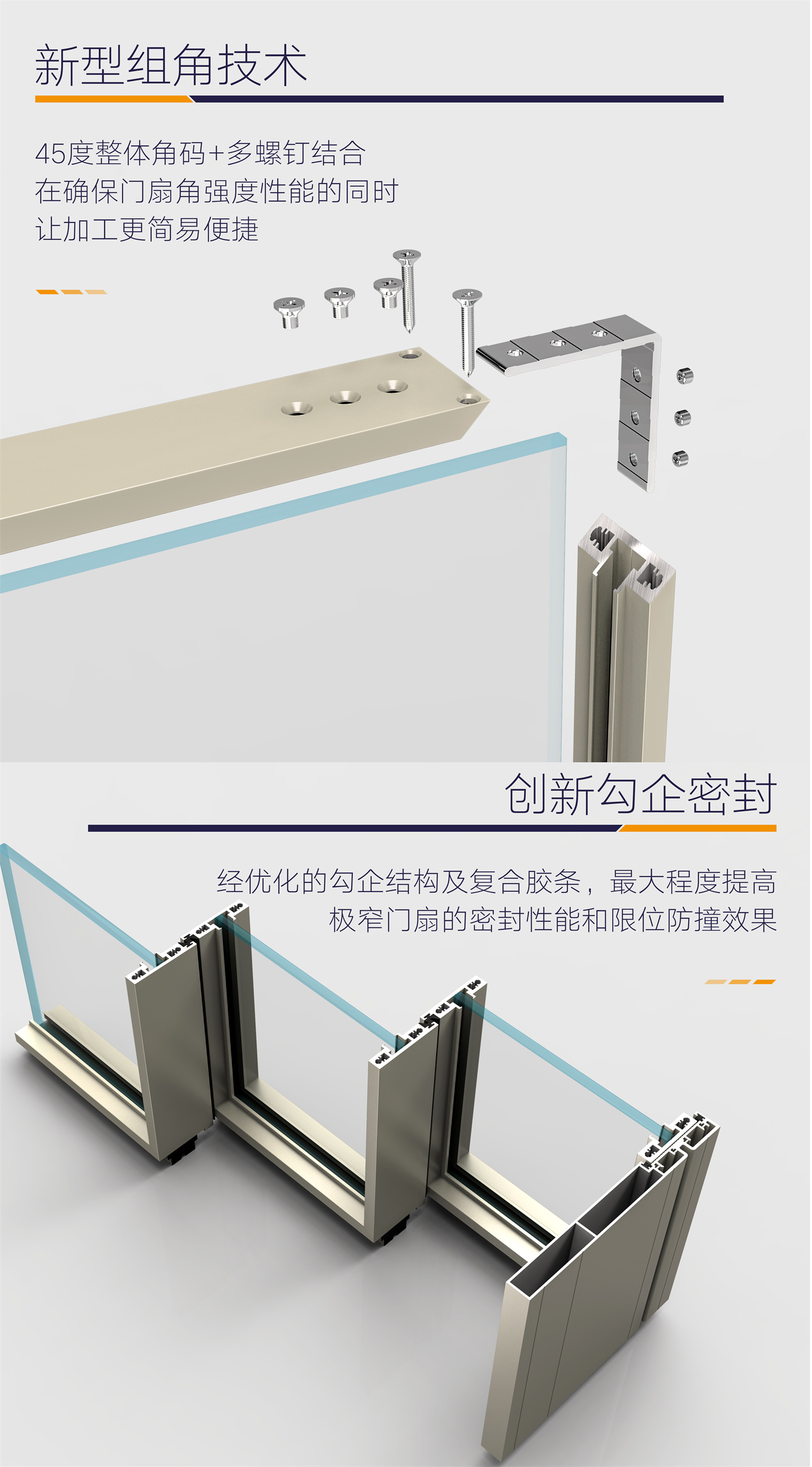 新型组角技术

45度整体角码+多螺钉结合
在确保门扇角强度性能的同时
让加工更简易便捷

创新勾企密封

经优化的勾企结构及复合胶条，最大程度提高
极窄门扇的密封性能和限位防撞效果